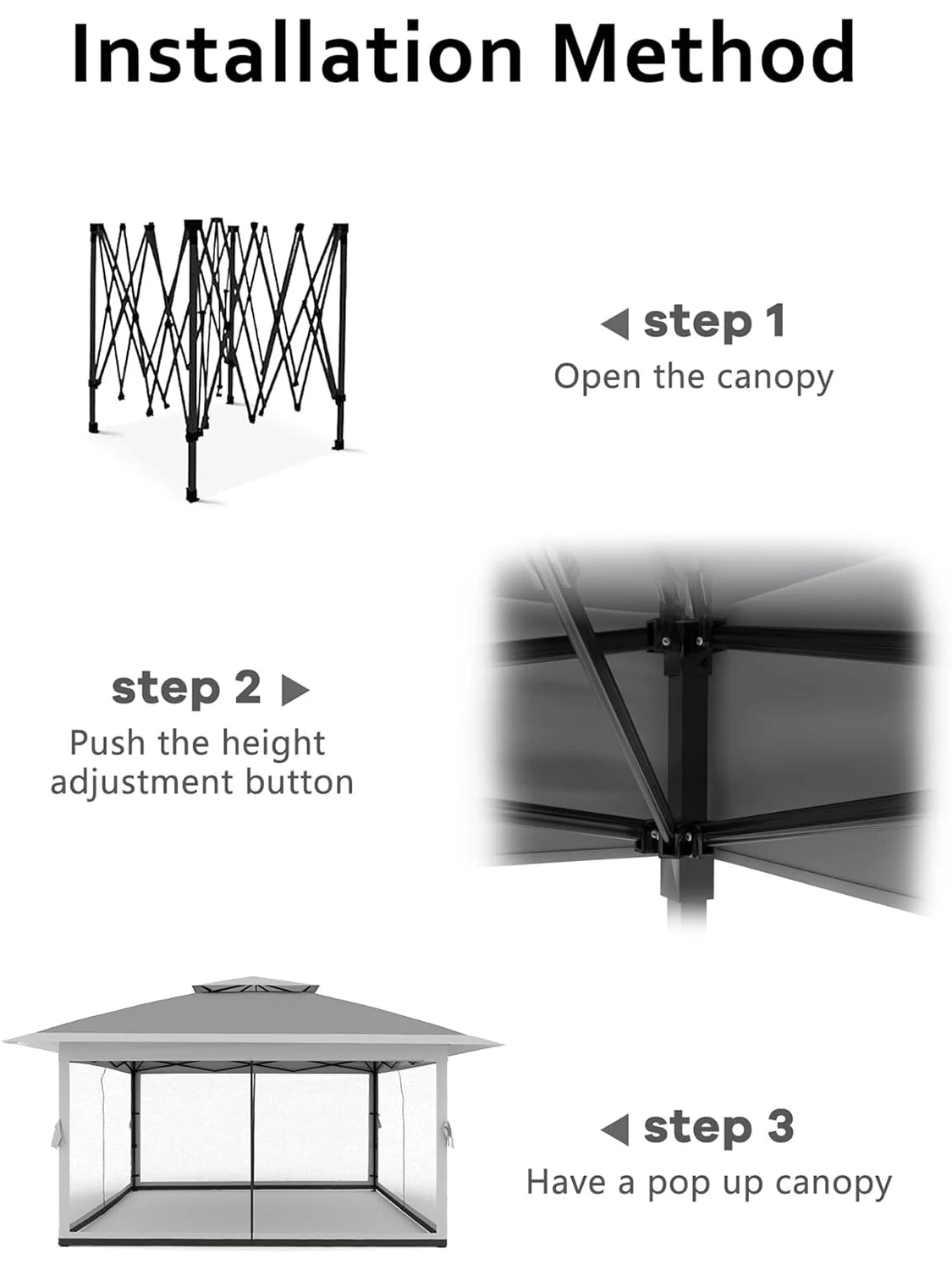 Installation Method

◀ step 1
Open the canopy

step 2 ▶
Push the height adjustment button

◀ step 3
Have a pop up canopy