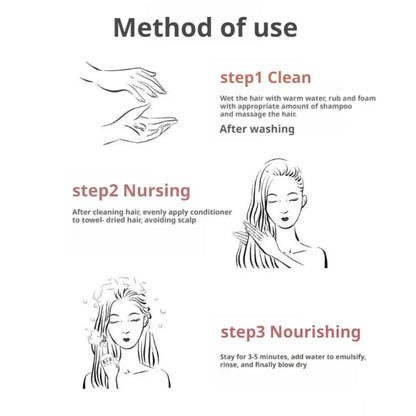 Method of use

step1 Clean

Wet the hair with warm water, rub and foam with appropriate amount of shampoo and massage the hair.

After washing

step2 Nursing

After cleaning hair, evenly apply conditioner to towel- dried hair, avoiding scalp

step3 Nourishing

Stay for 3-5 minutes, add water to emulsify, rinse, and finally blow dry