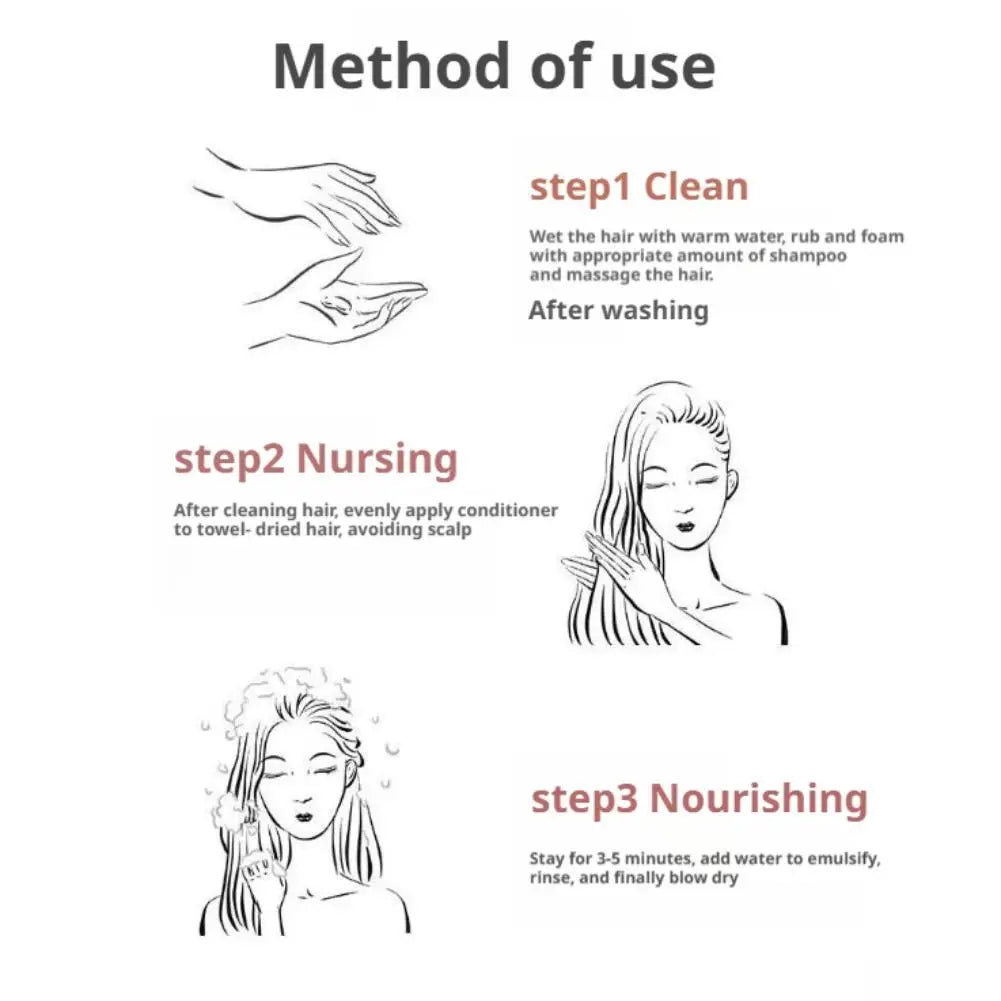 Method of use

step1 Clean

Wet the hair with warm water, rub and foam with appropriate amount of shampoo and massage the hair.

After washing

step2 Nursing

After cleaning hair, evenly apply conditioner to towel- dried hair, avoiding scalp

step3 Nourishing

Stay for 3-5 minutes, add water to emulsify, rinse, and finally blow dry